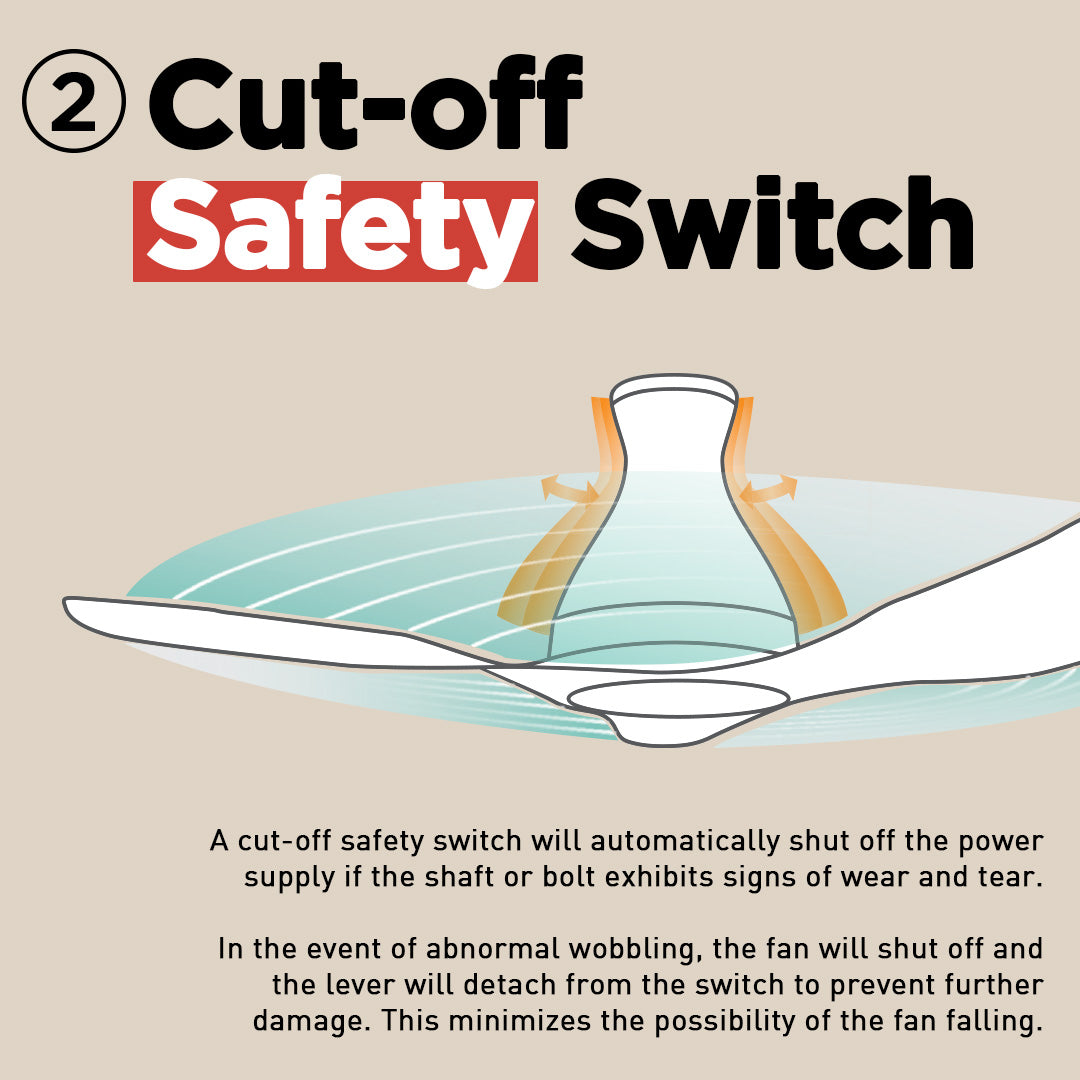 ② Cut-off Safety Switch

A cut-off safety switch will automatically shut off the power supply if the shaft or bolt exhibits signs of wear and tear.

In the event of abnormal wobbling, the fan will shut off and the lever will detach from the switch to prevent further damage. This minimizes the possibility of the fan falling.